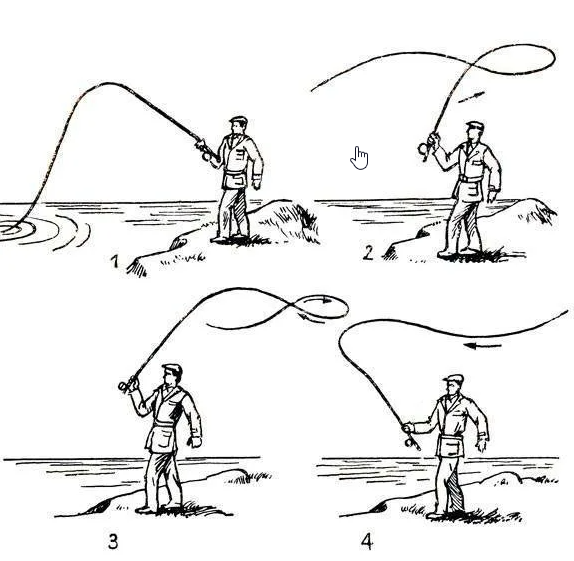 1

2

3

4